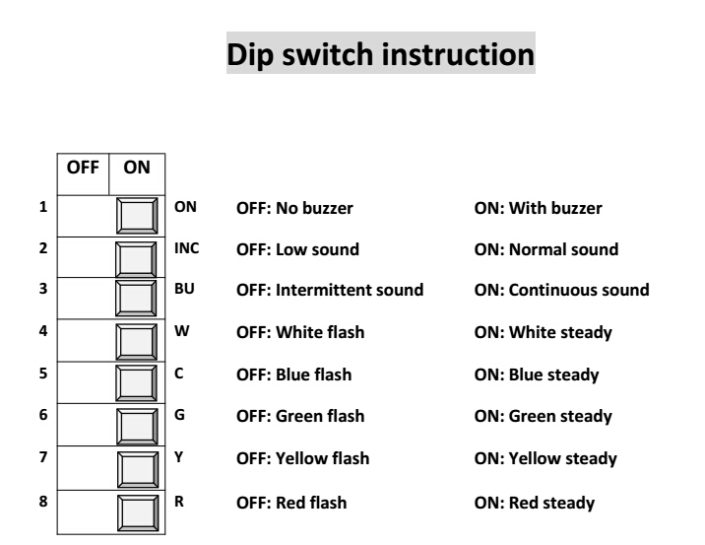 Dip switch instruction

| | OFF | ON | | | |
|---|---|---|---|---|---|
| 1 | | | ON | OFF: No buzzer | ON: With buzzer |
| 2 | | | INC | OFF: Low sound | ON: Normal sound |
| 3 | | | BU | OFF: Intermittent sound | ON: Continuous sound |
| 4 | | | W | OFF: White flash | ON: White steady |
| 5 | | | C | OFF: Blue flash | ON: Blue steady |
| 6 | | | G | OFF: Green flash | ON: Green steady |
| 7 | | | Y | OFF: Yellow flash | ON: Yellow steady |
| 8 | | | R | OFF: Red flash | ON: Red steady |